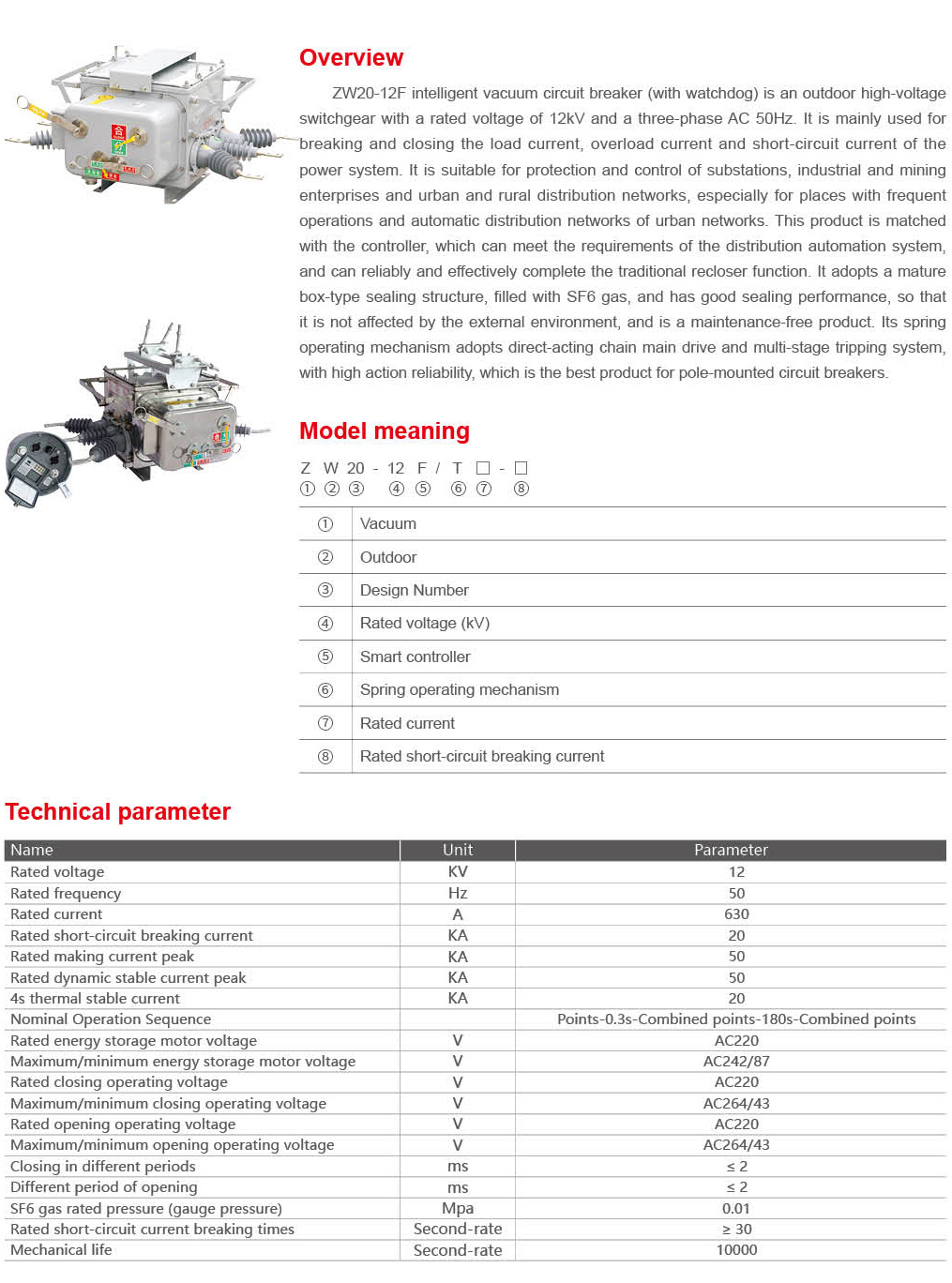 Overview

ZW20-12F intelligent vacuum circuit breaker (with watchdog) is an outdoor high-voltage switchgear with a rated voltage of 12kV and a three-phase AC 50Hz. It is mainly used for breaking and closing the load current, overload current and short-circuit current of the power system. It is suitable for protection and control of substations, industrial and mining enterprises and urban and rural distribution networks, especially for places with frequent operations and automatic distribution networks of urban networks. This product is matched with the controller, which can meet the requirements of the distribution automation system, and can reliably and effectively complete the traditional recloser function. It adopts a mature box-type sealing structure, filled with SF6 gas, and has good sealing performance, so that it is not affected by the external environment, and is a maintenance-free product. Its spring operating mechanism adopts direct-acting chain main drive and multi-stage tripping system, with high action reliability, which is the best product for pole-mounted circuit breakers.

Model meaning

Z W 20 - 12 F / T □ - □
① ② ③ ④ ⑤ ⑥ ⑦ ⑧

| ① | Vacuum |
|---|---|
| ② | Outdoor |
| ③ | Design Number |
| ④ | Rated voltage (kV) |
| ⑤ | Smart controller |
| ⑥ | Spring operating mechanism |
| ⑦ | Rated current |
| ⑧ | Rated short-circuit breaking current |

Technical parameter

| Name | Unit | Parameter |
|---|---|---|
| Rated voltage | KV | 12 |
| Rated frequency | Hz | 50 |
| Rated current | A | 630 |
| Rated short-circuit breaking current | KA | 20 |
| Rated making current peak | KA | 50 |
| Rated dynamic stable current peak | KA | 50 |
| 4s thermal stable current | KA | 20 |
| Nominal Operation Sequence | | Points-0.3s-Combined points-180s-Combined points |
| Rated energy storage motor voltage | V | AC220 |
| Maximum/minimum energy storage motor voltage | V | AC242/87 |
| Rated closing operating voltage | V | AC220 |
| Maximum/minimum closing operating voltage | V | AC264/43 |
| Rated opening operating voltage | V | AC220 |
| Maximum/minimum opening operating voltage | V | AC264/43 |
| Closing in different periods | ms | ≤ 2 |
| Different period of opening | ms | ≤ 2 |
| SF6 gas rated pressure (gauge pressure) | Mpa | 0.01 |
| Rated short-circuit current breaking times | Second-rate | ≥ 30 |
| Mechanical life | Second-rate | 10000 |